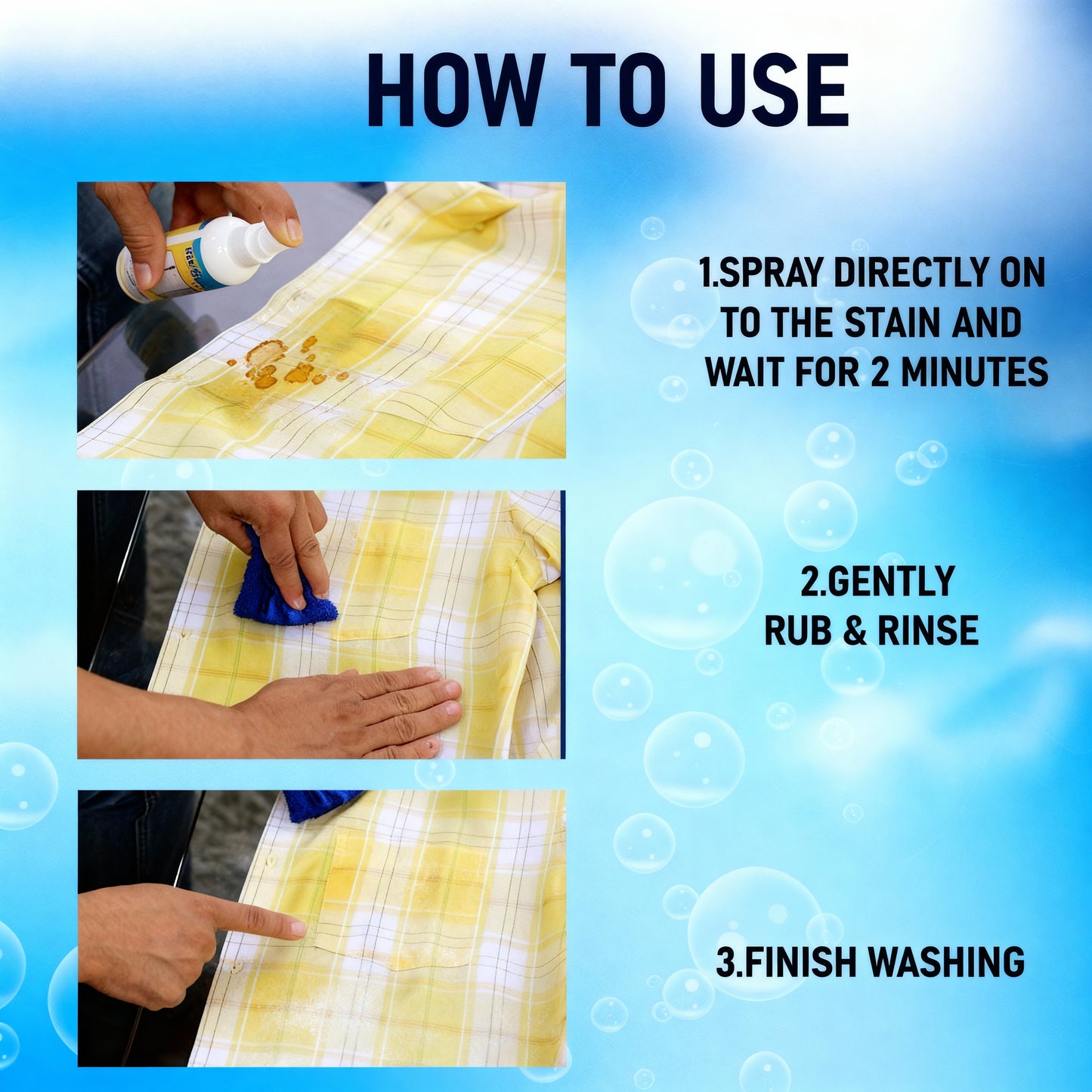 HOW TO USE

1.SPRAY DIRECTLY ON TO THE STAIN AND WAIT FOR 2 MINUTES

2.GENTLY RUB & RINSE

3.FINISH WASHING