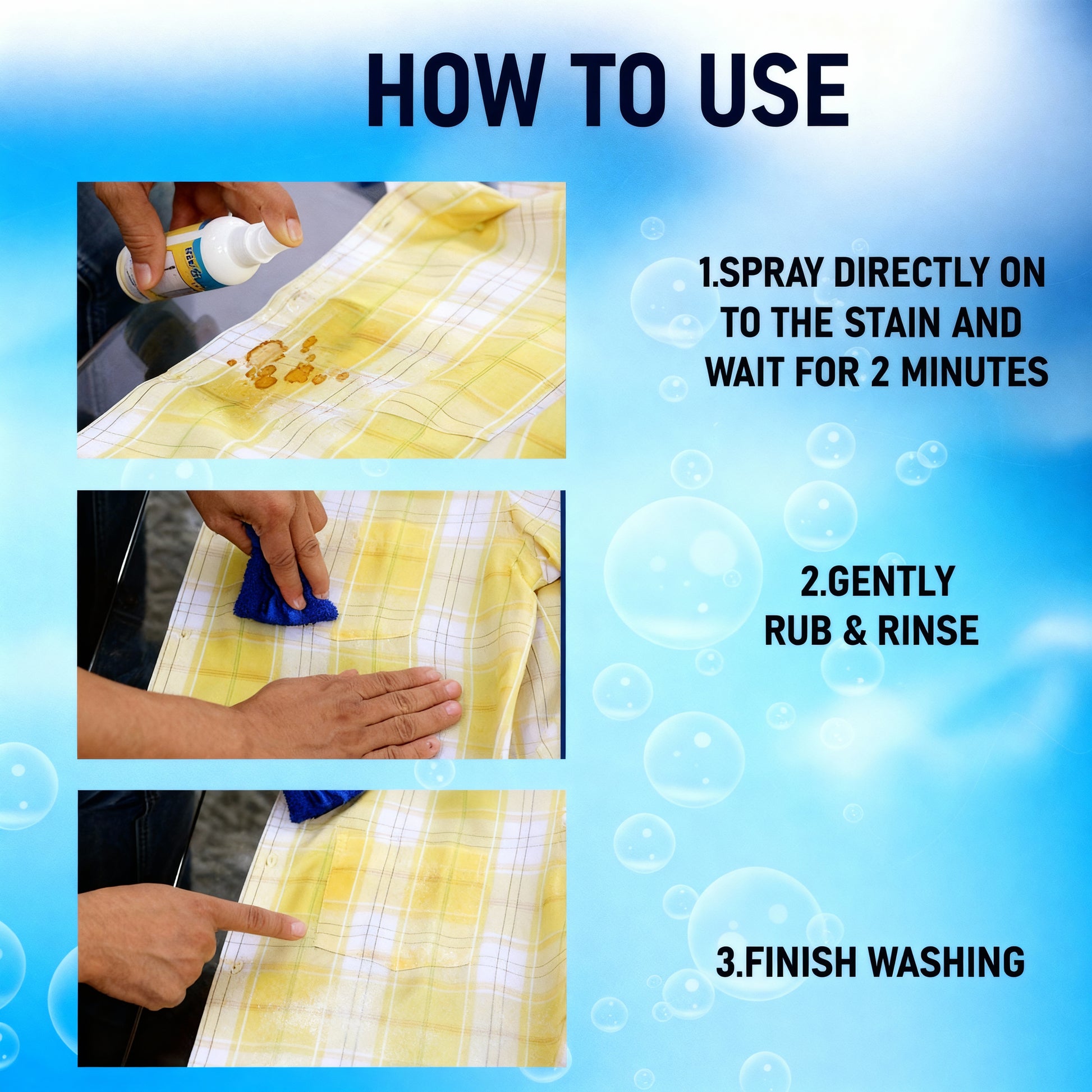 HOW TO USE

1.SPRAY DIRECTLY ON TO THE STAIN AND WAIT FOR 2 MINUTES

2.GENTLY RUB & RINSE

3.FINISH WASHING